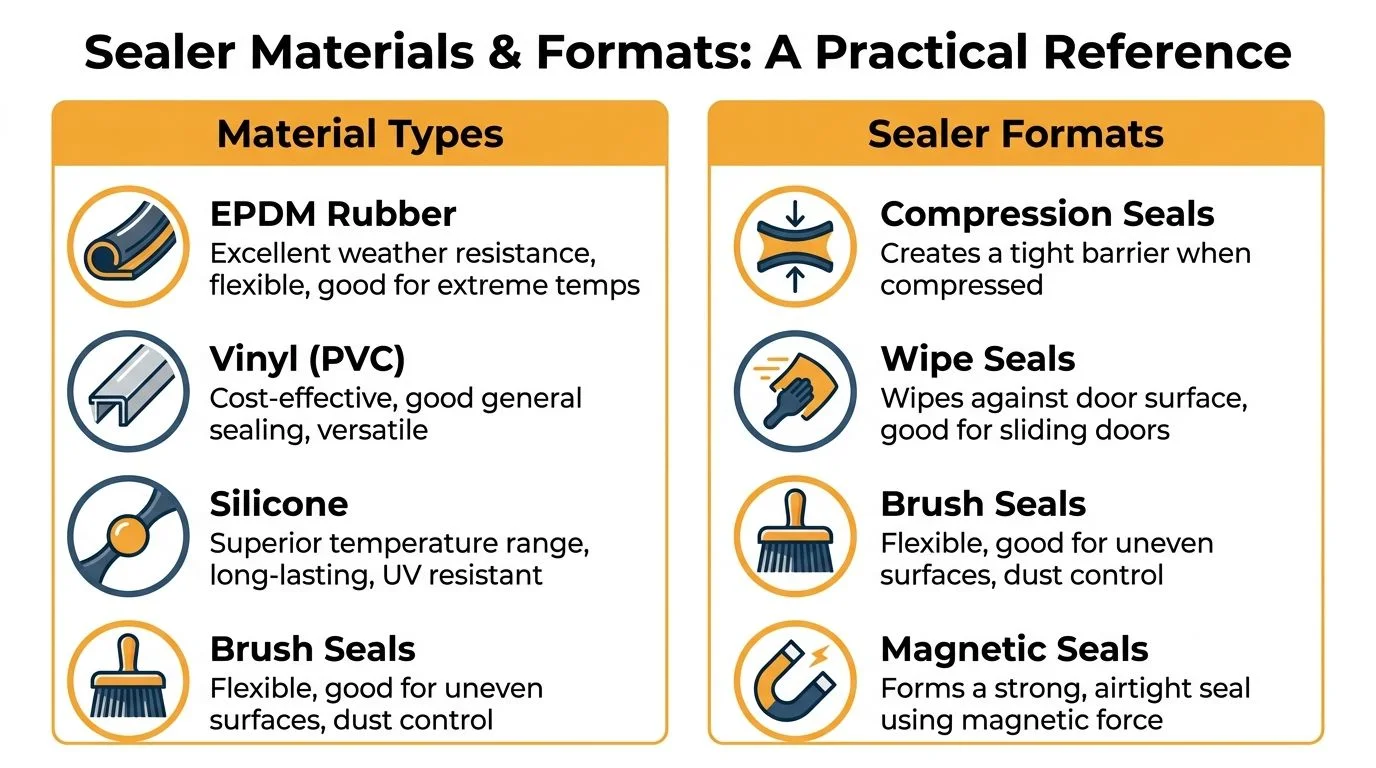 Sealer Materials & Formats: A Practical Reference

Material Types

EPDM Rubber
Excellent weather resistance, flexible, good for extreme temps

Vinyl (PVC)
Cost-effective, good general sealing, versatile

Silicone
Superior temperature range, long-lasting, UV resistant

Brush Seals
Flexible, good for uneven surfaces, dust control

Sealer Formats

Compression Seals
Creates a tight barrier when compressed

Wipe Seals
Wipes against door surface, good for sliding doors

Brush Seals
Flexible, good for uneven surfaces, dust control

Magnetic Seals
Forms a strong, airtight seal using magnetic force