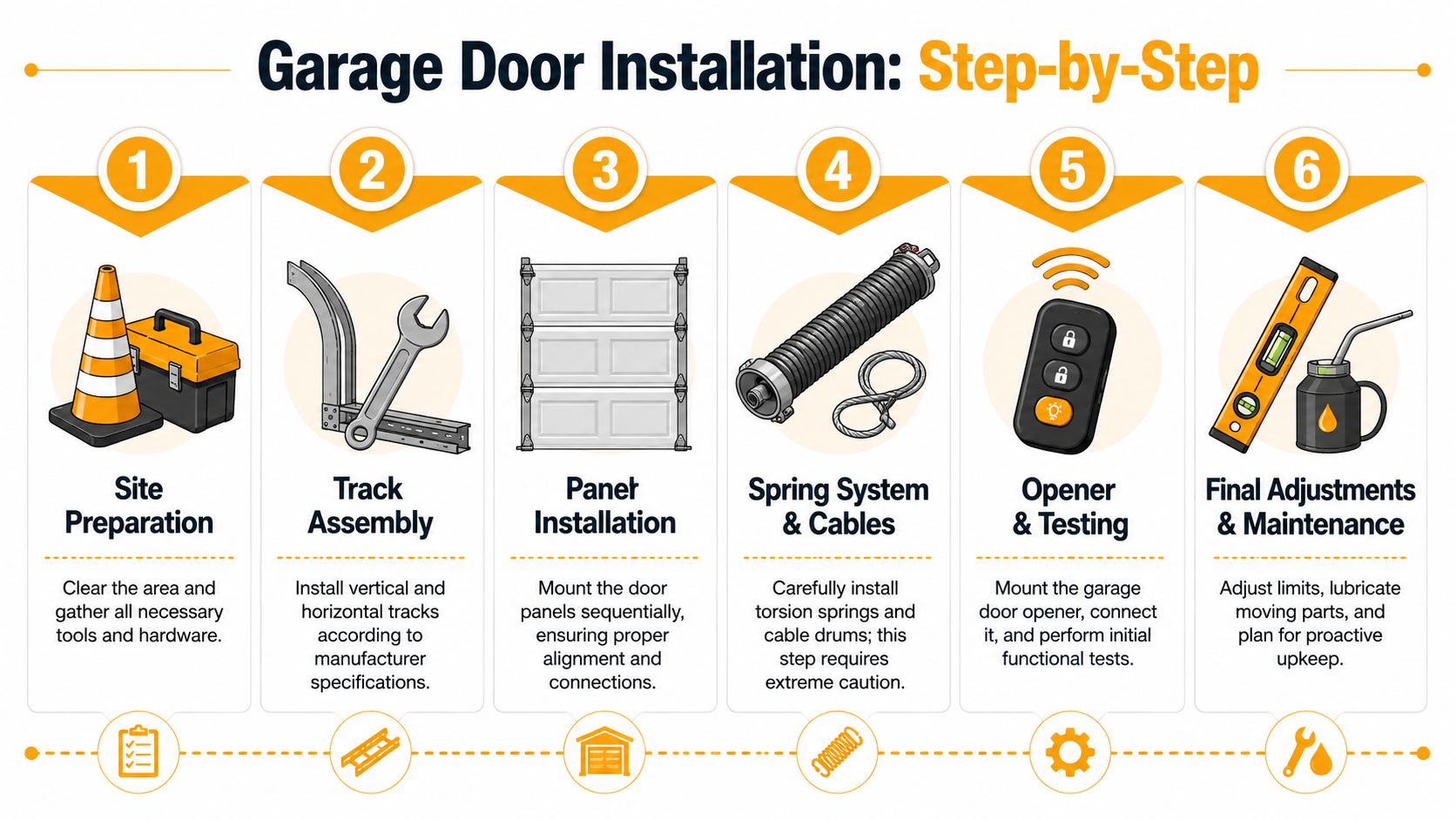 Garage Door Installation: Step-by-Step

1

Site Preparation

Clear the area and gather all necessary tools and hardware.

2

Track Assembly

Install vertical and horizontal tracks according to manufacturer specifications.

3

Panel Installation

Mount the door panels sequentially, ensuring proper alignment and connections.

4

Spring System & Cables

Carefully install torsion springs and cable drums; this step requires extreme caution.

5

Opener & Testing

Mount the garage door opener, connect it, and perform initial functional tests.

6

Final Adjustments & Maintenance

Adjust limits, lubricate moving parts, and plan for proactive upkeep.