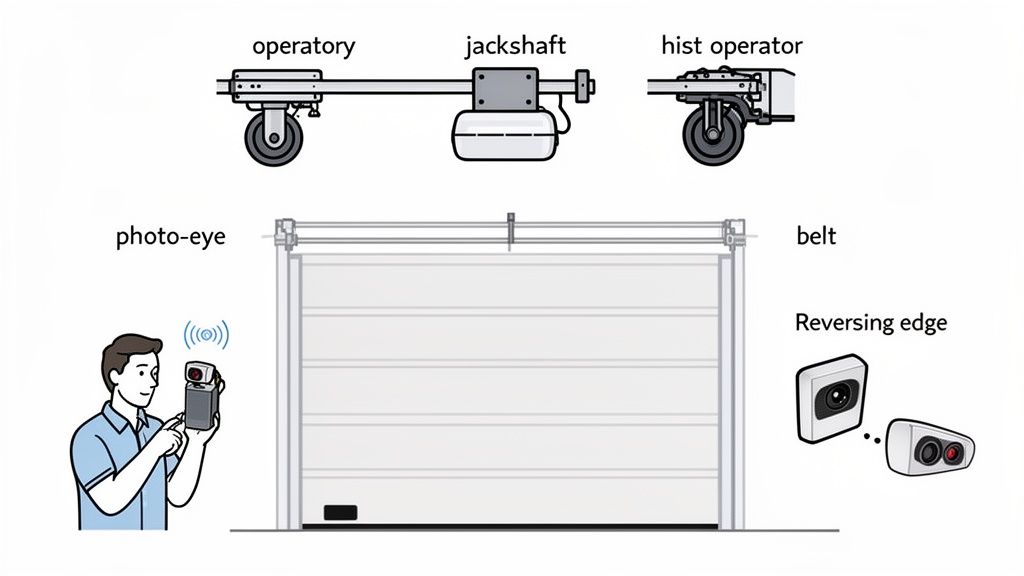 operatory

jackshaft

hist operator

photo-eye

belt

Reversing edge