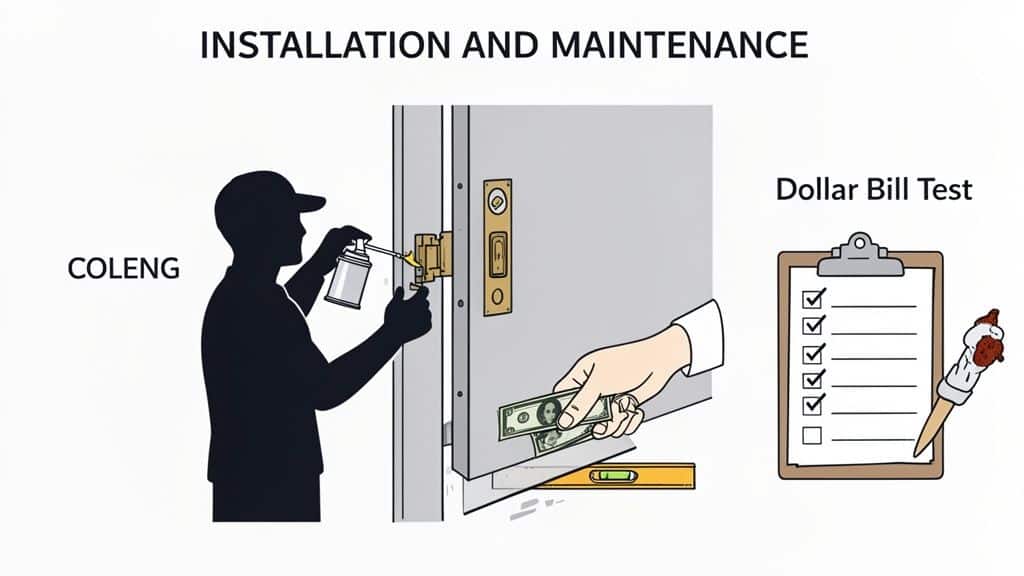 INSTALLATION AND MAINTENANCE

COLENG

Dollar Bill Test